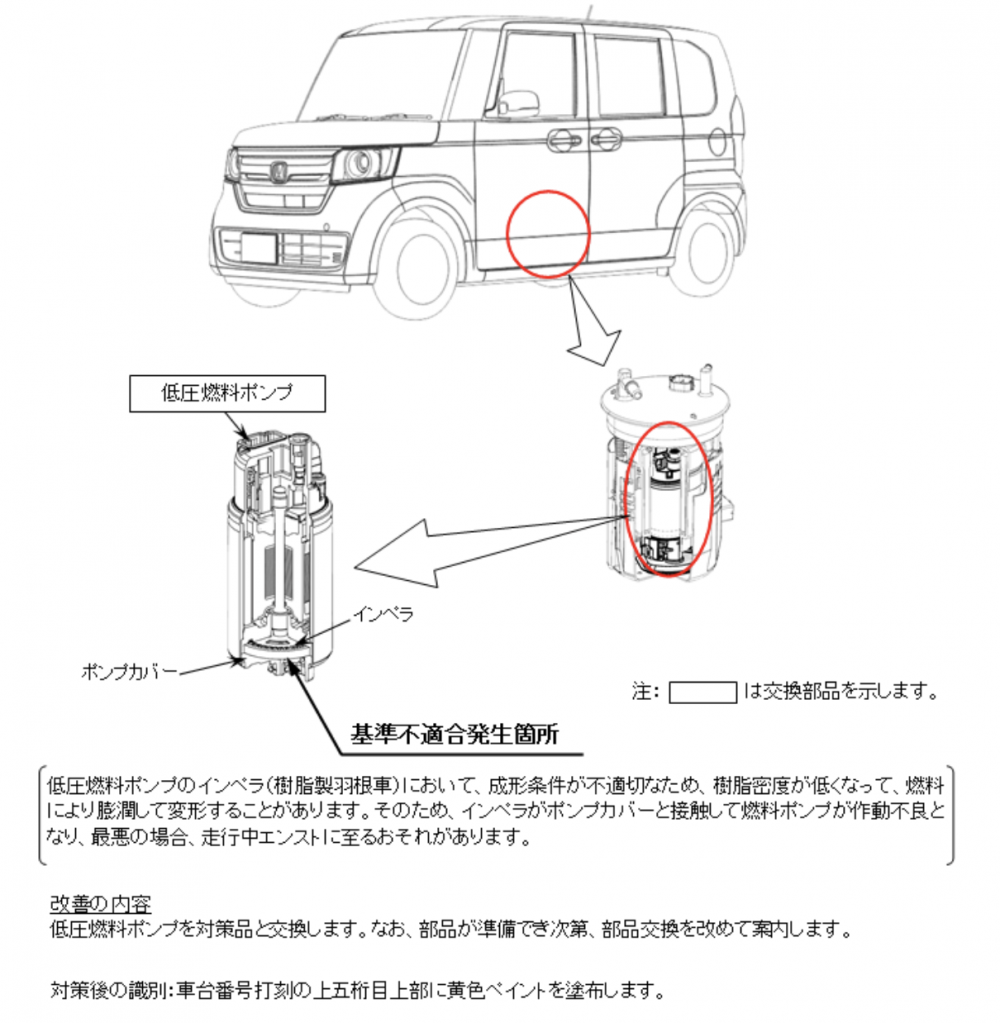 低圧燃料ポンプ

インペラ

ポンプカバー

注：　　は交換部品を示します。

基準不適合発生箇所

低圧燃料ポンプのインペラ(樹脂製羽根車)において、成形条件が不適切なため、樹脂密度が低くなって、燃料により膨潤して変形することがあります。そのため、インペラがポンプカバーと接触して燃料ポンプが作動不良となり、最悪の場合、走行中エンストに至るおそれがあります。

改善の内容
低圧燃料ポンプを対策品と交換します。なお、部品が準備でき次第、部品交換を改めて案内します。

対策後の識別:車台番号打刻の上五桁目上部に黄色ペイントを塗布します。